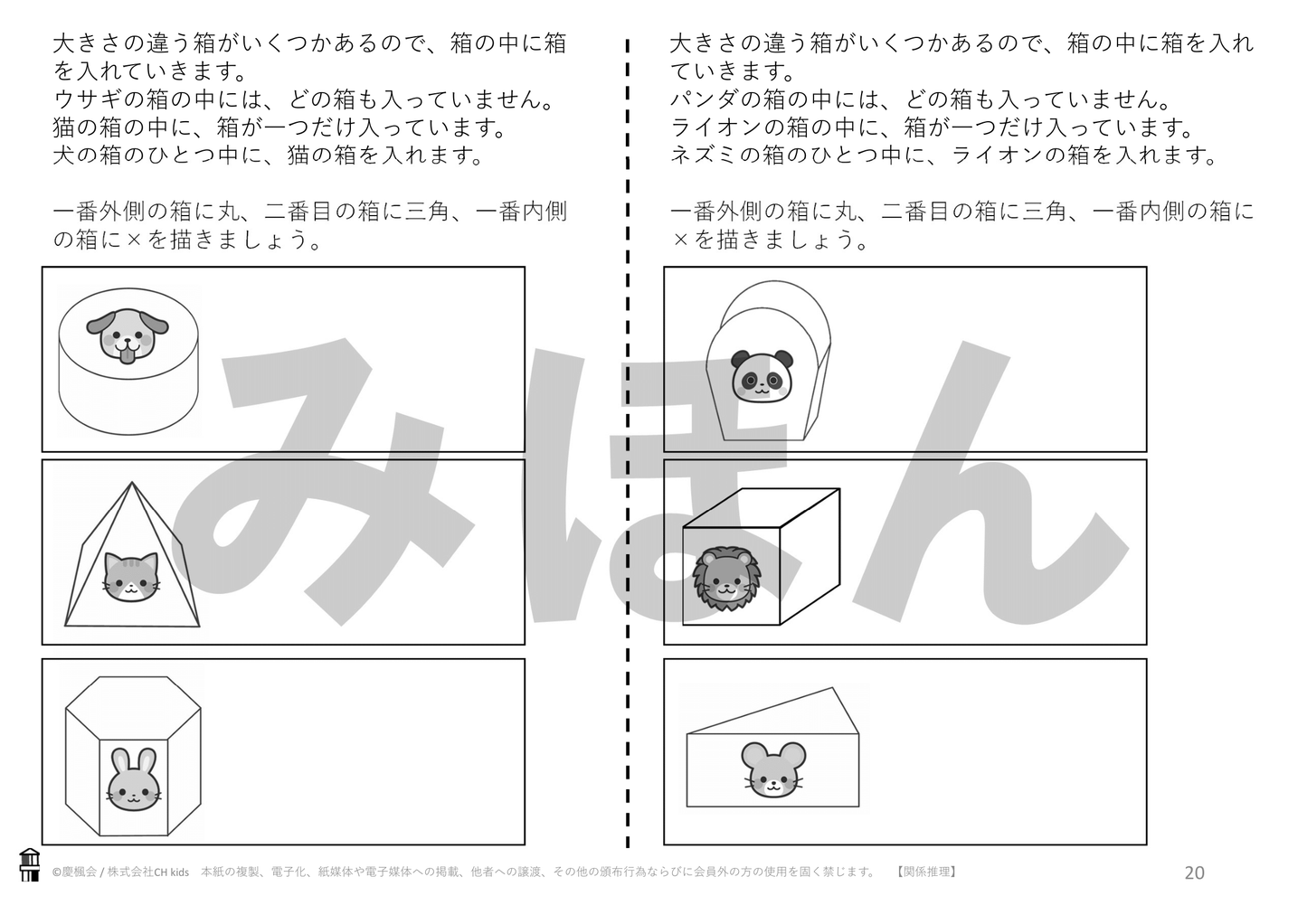 大きさの違う箱がいくつかあるので、箱の中に箱を入れていきます。
ウサギの箱の中には、どの箱も入っていません。
猫の箱の中に、箱が一つだけ入っています。
犬の箱のひとつ中に、猫の箱を入れます。

一番外側の箱に丸、二番目の箱に三角、一番内側の箱に×を描きましょう。

大きさの違う箱がいくつかあるので、箱の中に箱を入れていきます。
パンダの箱の中には、どの箱も入っていません。
ライオンの箱の中に、箱が一つだけ入っています。
ネズミの箱のひとつ中に、ライオンの箱を入れます。

一番外側の箱に丸、二番目の箱に三角、一番内側の箱に×を描きましょう。

みほん

©慶楓会 / 株式会社CH kids　本紙の複製、電子化、紙媒体や電子媒体への掲載、他者への譲渡、その他の頒布行為ならびに会員外の方の使用を固く禁じます。　【関係推理】

20